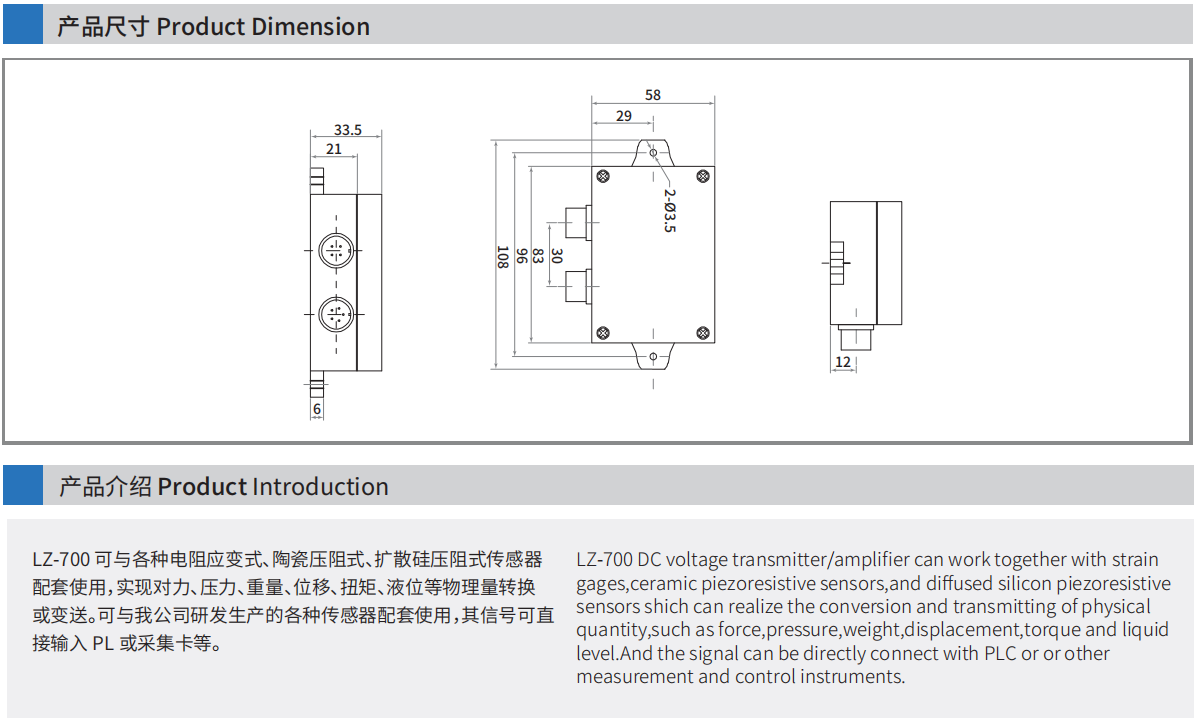 产品尺寸 Product Dimension

33.5
21
6
58
29
2-Ø3.5
108
96
83
30
12

产品介绍 Product Introduction

LZ-700 可与各种电阻应变式、陶瓷压阻式、扩散硅压阻式传感器配套使用，实现对力、压力、重量、位移、扭矩、液位等物理量转换或变送。可与我公司研发生产的各种传感器配套使用，其信号可直接输入 PL 或采集卡等。

LZ-700 DC voltage transmitter/amplifier can work together with strain gages,ceramic piezoresistive sensors,and diffused silicon piezoresistive sensors shich can realize the conversion and transmitting of physical quantity,such as force,pressure,weight,displacement,torque and liquid level.And the signal can be directly connect with PLC or or other measurement and control instruments.